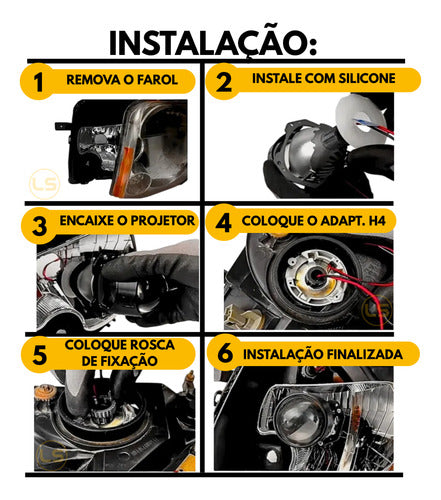 INSTALAÇÃO:

1 REMOVA O FAROL

LS

2 INSTALE COM SILICONE

3 ENCAIXE O PROJETOR

4 COLOQUE O ADAPT. H4

LS

5 COLOQUE ROSCA DE FIXAÇÃO

LS

6 INSTALAÇÃO FINALIZADA